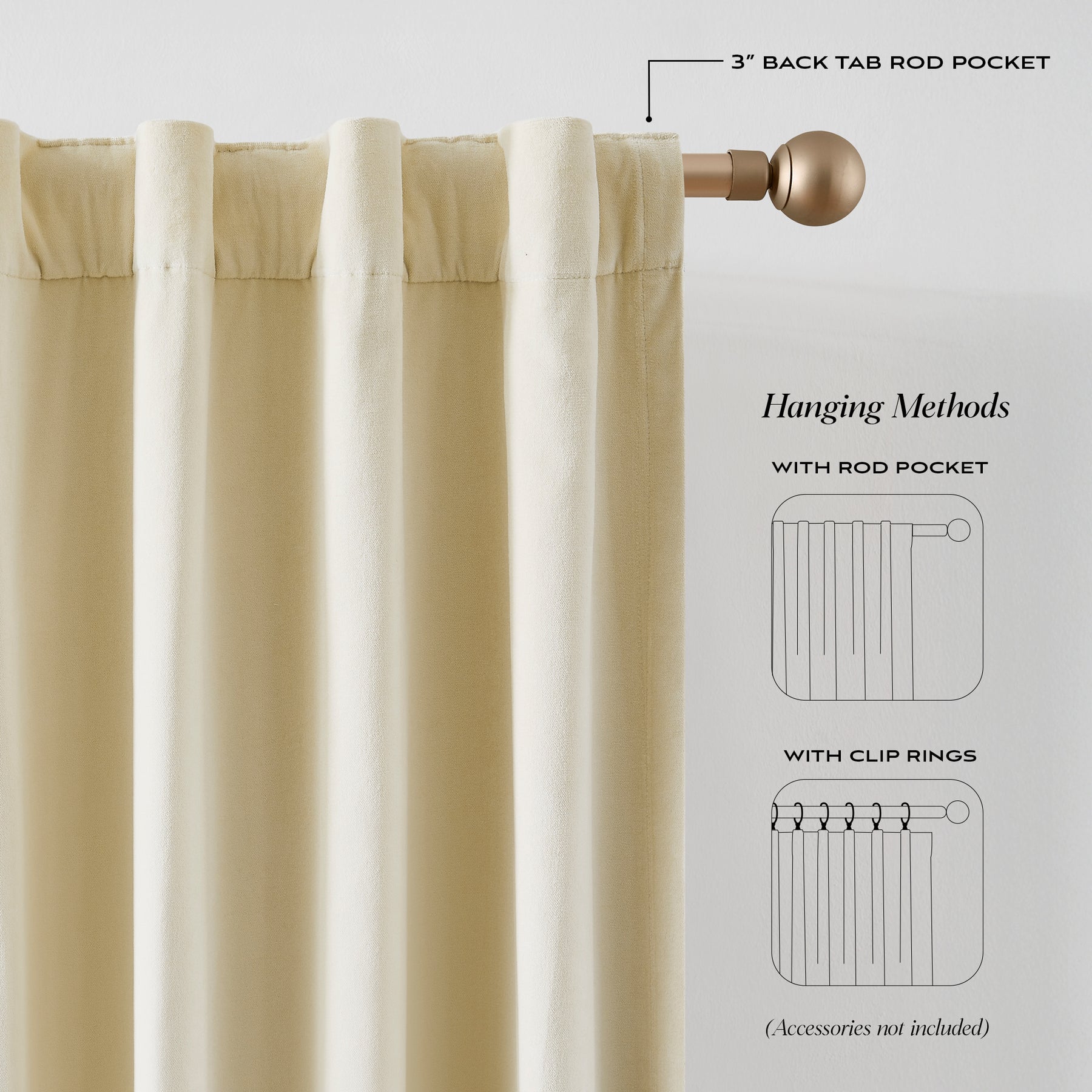 3" BACK TAB ROD POCKET

Hanging Methods

WITH ROD POCKET

WITH CLIP RINGS

(Accessories not included)