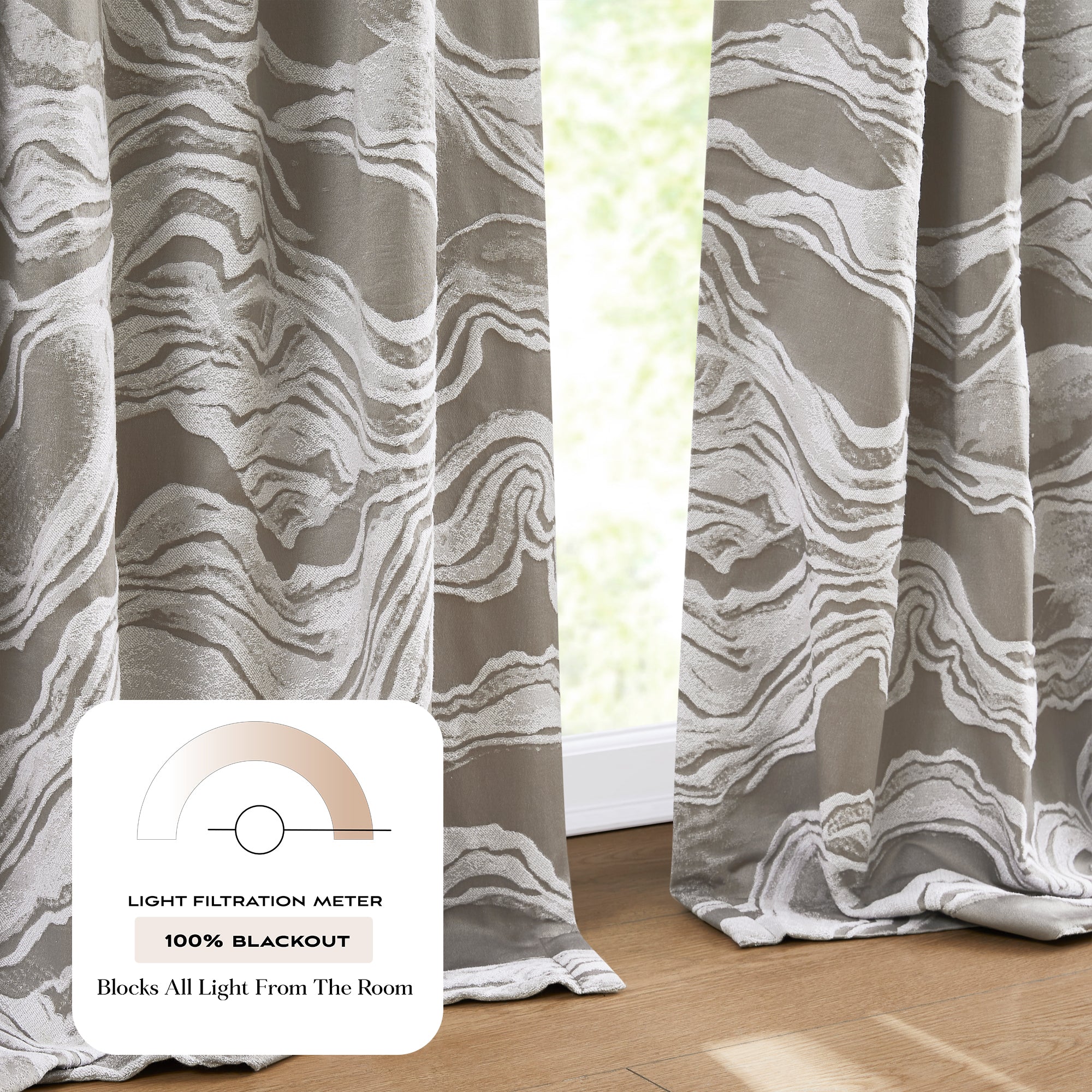 LIGHT FILTRATION METER

100% BLACKOUT

Blocks All Light From The Room